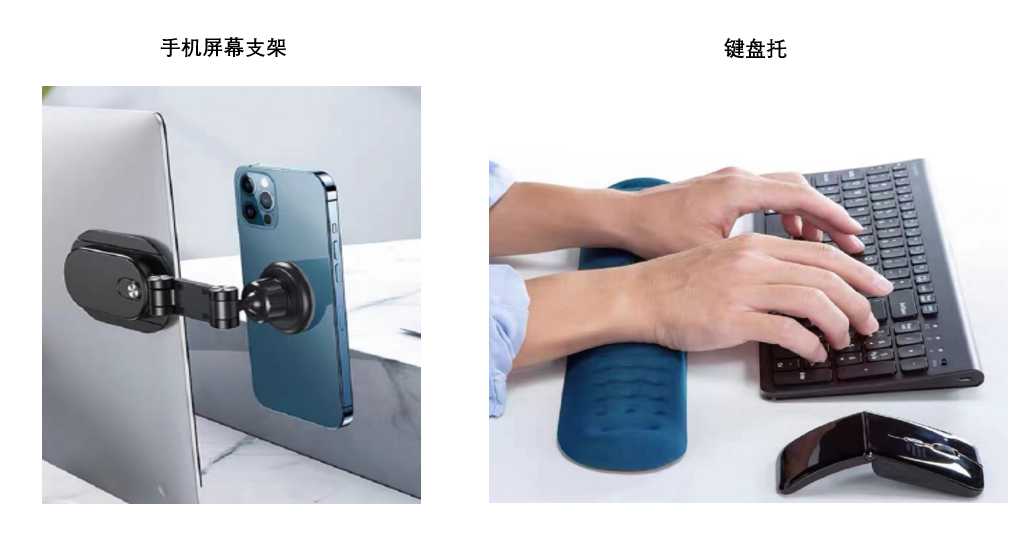 手机屏幕支架

键盘托