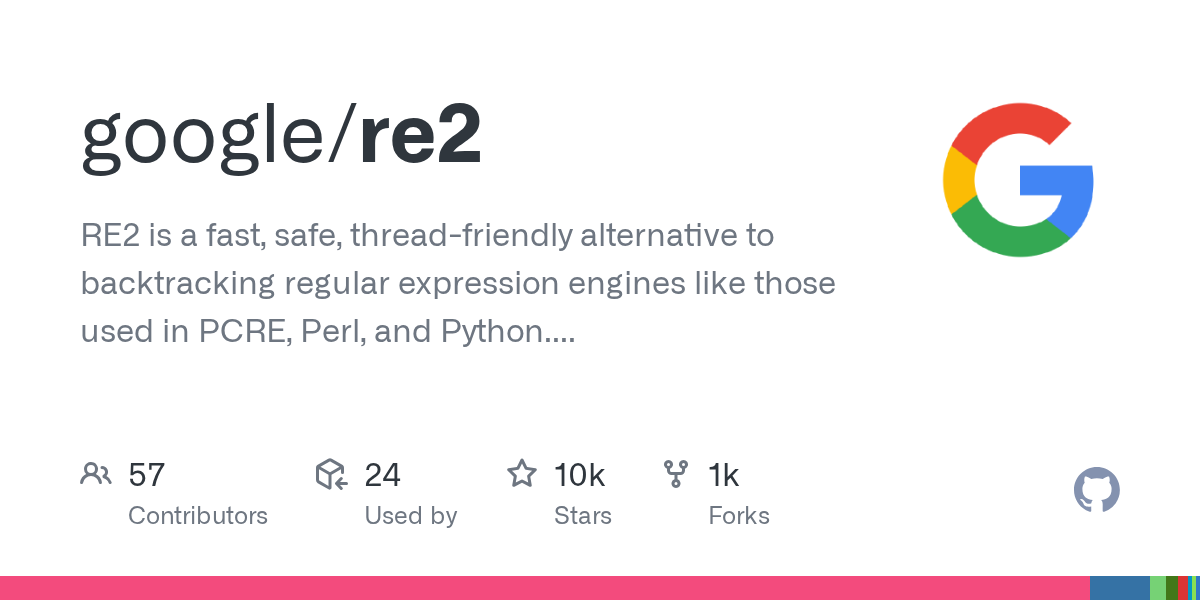 google/re2

RE2 is a fast, safe, thread-friendly alternative to backtracking regular expression engines like those used in PCRE, Perl, and Python....

57
Contributors

24
Used by

10k
Stars

1k
Forks